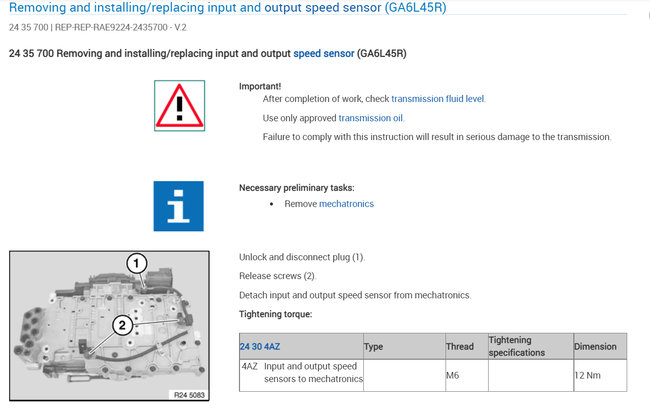 Removing and installing/replacing input and output speed sensor (GA6L45R)

24 35 700 | REP-REP-RAE9224-2435700 - V.2

24 35 700 Removing and installing/replacing input and output speed sensor (GA6L45R)

Important!

After completion of work, check transmission fluid level.

Use only approved transmission oil.

Failure to comply with this instruction will result in serious damage to the transmission.

Necessary preliminary tasks:

• Remove mechatronics

1

2

R24 5083

Unlock and disconnect plug (1).

Release screws (2).

Detach input and output speed sensor from mechatronics.

Tightening torque:

| 24 30 4AZ | Type | Thread | Tightening specifications | Dimension |
|---|---|---|---|---|
| 4AZ Input and output speed sensors to mechatronics | | M6 | | 12 Nm |