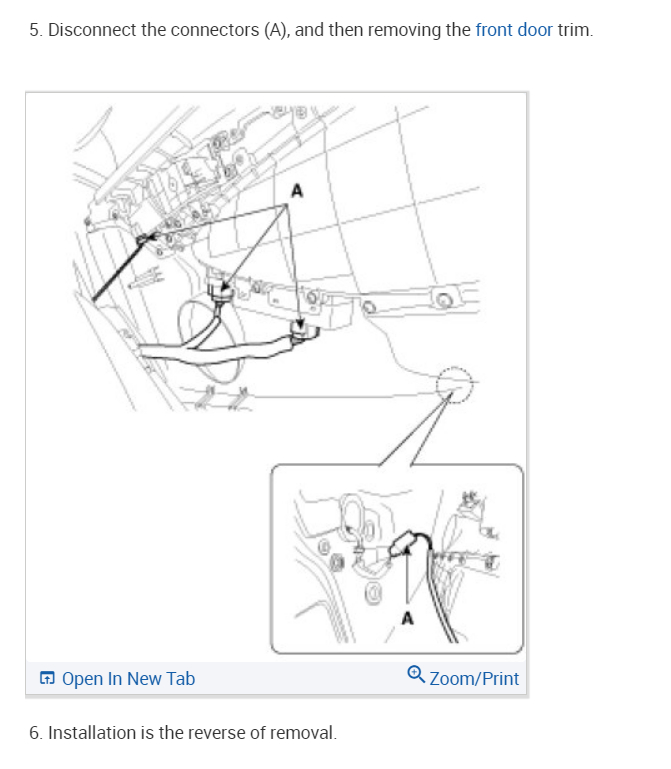 5. Disconnect the connectors (A), and then removing the front door trim.

A

A

Open In New Tab

Zoom/Print

6. Installation is the reverse of removal.