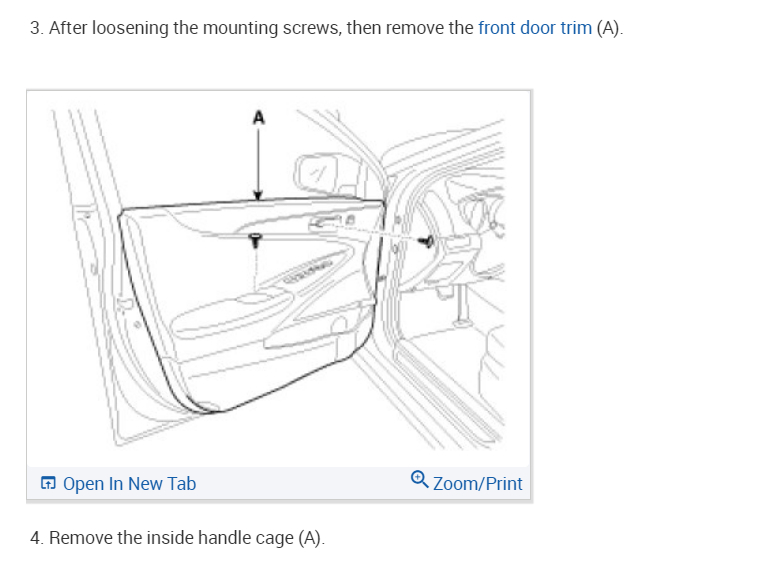 3. After loosening the mounting screws, then remove the front door trim (A).

A

Open In New Tab

Zoom/Print

4. Remove the inside handle cage (A).