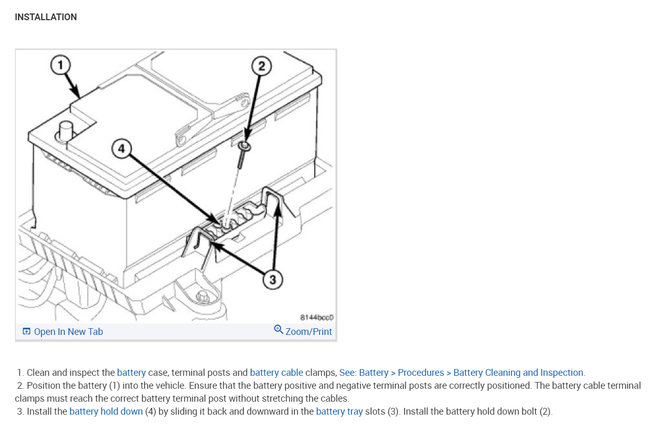 INSTALLATION

1

2

4

3

8144bcc0

Open In New Tab

Zoom/Print

1. Clean and inspect the battery case, terminal posts and battery cable clamps, See: Battery > Procedures > Battery Cleaning and Inspection.

2. Position the battery (1) into the vehicle. Ensure that the battery positive and negative terminal posts are correctly positioned. The battery cable terminal clamps must reach the correct battery terminal post without stretching the cables.

3. Install the battery hold down (4) by sliding it back and downward in the battery tray slots (3). Install the battery hold down bolt (2).