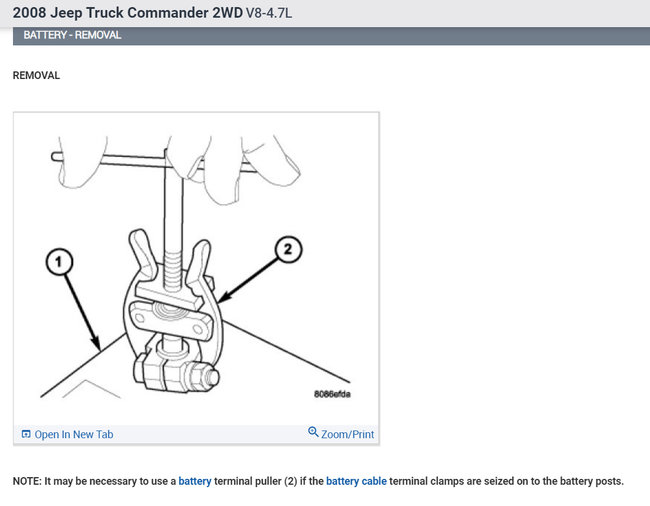 2008 Jeep Truck Commander 2WD V8-4.7L

BATTERY - REMOVAL

REMOVAL

1

2

8086efda

Open In New Tab

Zoom/Print

NOTE: It may be necessary to use a battery terminal puller (2) if the battery cable terminal clamps are seized on to the battery posts.