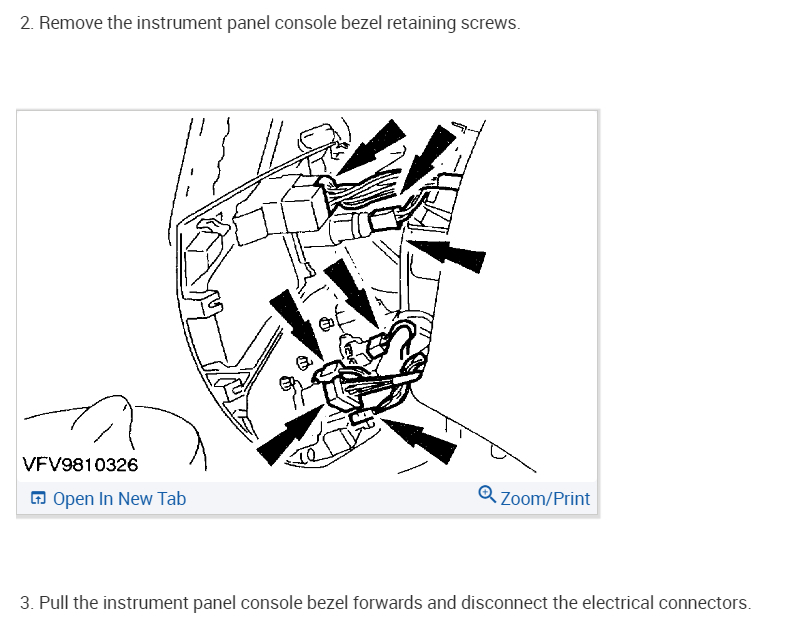 2. Remove the instrument panel console bezel retaining screws.

VFV9810326

Open In New Tab

Zoom/Print

3. Pull the instrument panel console bezel forwards and disconnect the electrical connectors.