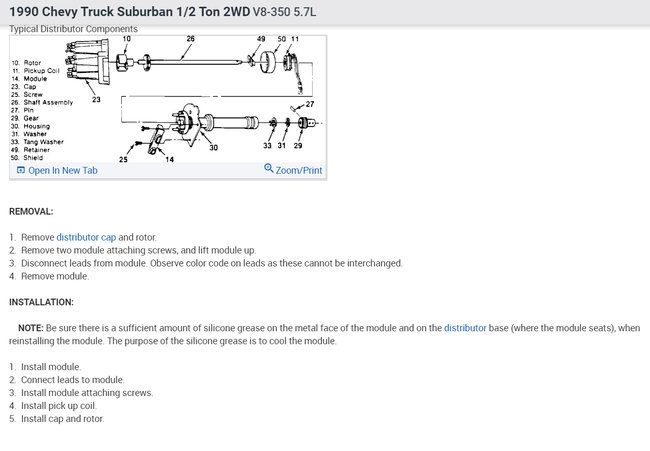 1990 Chevy Truck Suburban 1/2 Ton 2WD V8-350 5.7L

Typical Distributor Components

10. Rotor
11. Pickup Coil
14. Module
23. Cap
25. Screw
26. Shaft Assembly
27. Pin
29. Gear
30. Housing
31. Washer
33. Tang Washer
49. Retainer
50. Shield

10 26 49 50 11 23 27 30 33 31 29 25 14

Open In New Tab

Zoom/Print

REMOVAL:

1. Remove distributor cap and rotor.
2. Remove two module attaching screws, and lift module up.
3. Disconnect leads from module. Observe color code on leads as these cannot be interchanged.
4. Remove module.

INSTALLATION:

NOTE: Be sure there is a sufficient amount of silicone grease on the metal face of the module and on the distributor base (where the module seats), when reinstalling the module. The purpose of the silicone grease is to cool the module.

1. Install module.
2. Connect leads to module.
3. Install module attaching screws.
4. Install pick up coil.
5. Install cap and rotor.