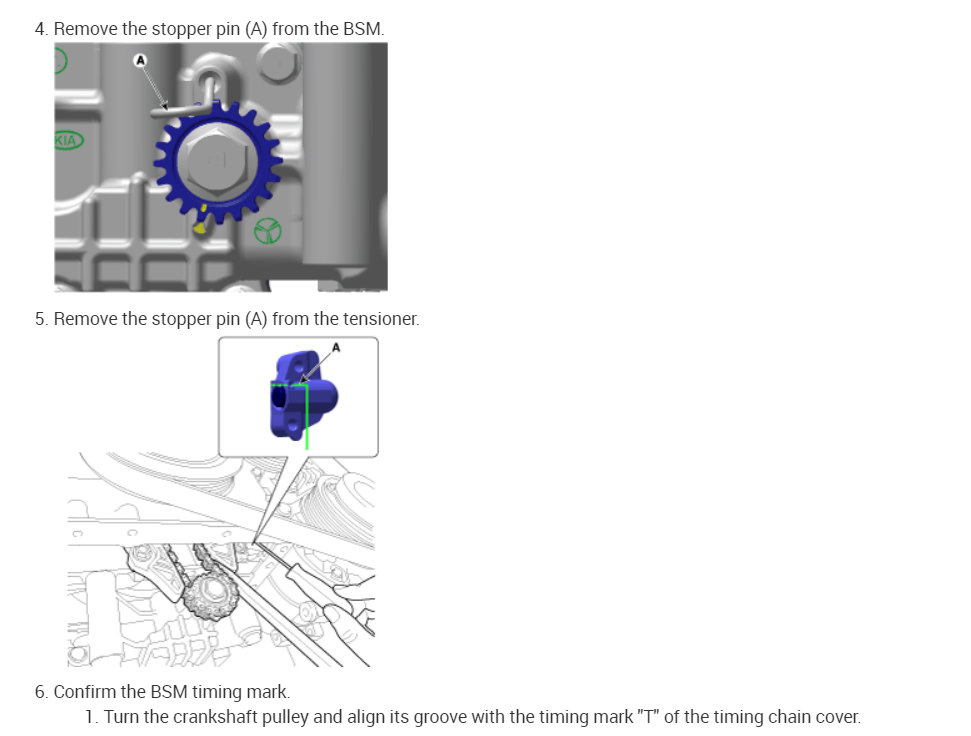 4. Remove the stopper pin (A) from the BSM.

A

KIA

5. Remove the stopper pin (A) from the tensioner.

A

6. Confirm the BSM timing mark.

1. Turn the crankshaft pulley and align its groove with the timing mark "T" of the timing chain cover.