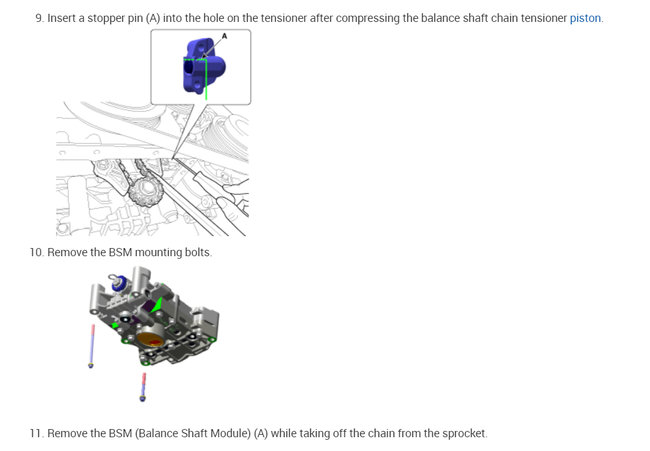 9. Insert a stopper pin (A) into the hole on the tensioner after compressing the balance shaft chain tensioner piston.

A

10. Remove the BSM mounting bolts.

11. Remove the BSM (Balance Shaft Module) (A) while taking off the chain from the sprocket.