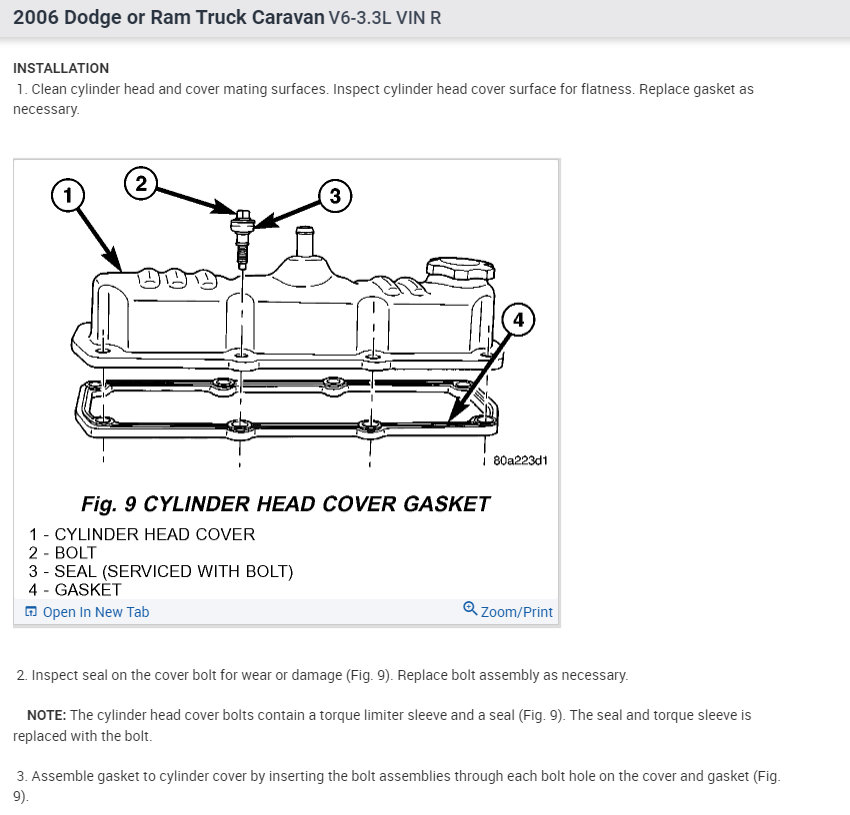 2006 Dodge or Ram Truck Caravan V6-3.3L VIN R

INSTALLATION
1. Clean cylinder head and cover mating surfaces. Inspect cylinder head cover surface for flatness. Replace gasket as necessary.

1
2
3
4
80a223d1

Fig. 9 CYLINDER HEAD COVER GASKET
1 - CYLINDER HEAD COVER
2 - BOLT
3 - SEAL (SERVICED WITH BOLT)
4 - GASKET

Open In New Tab
Zoom/Print

2. Inspect seal on the cover bolt for wear or damage (Fig. 9). Replace bolt assembly as necessary.

NOTE: The cylinder head cover bolts contain a torque limiter sleeve and a seal (Fig. 9). The seal and torque sleeve is replaced with the bolt.

3. Assemble gasket to cylinder cover by inserting the bolt assemblies through each bolt hole on the cover and gasket (Fig. 9).