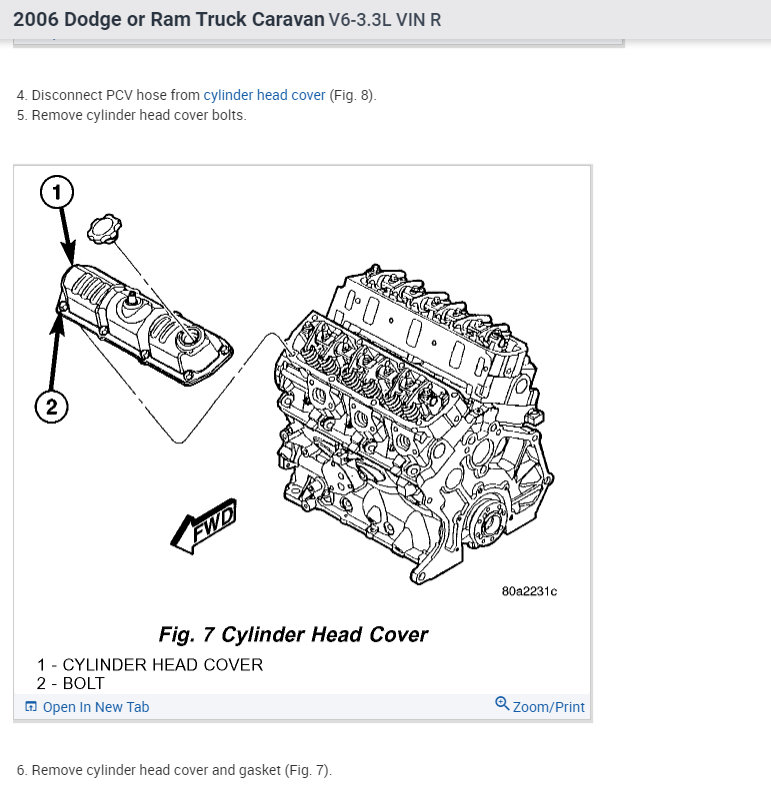 2006 Dodge or Ram Truck Caravan V6-3.3L VIN R

4. Disconnect PCV hose from cylinder head cover (Fig. 8).
5. Remove cylinder head cover bolts.

1

2

FWD

80a2231c

Fig. 7 Cylinder Head Cover

1 - CYLINDER HEAD COVER
2 - BOLT

Open In New Tab

Zoom/Print

6. Remove cylinder head cover and gasket (Fig. 7).