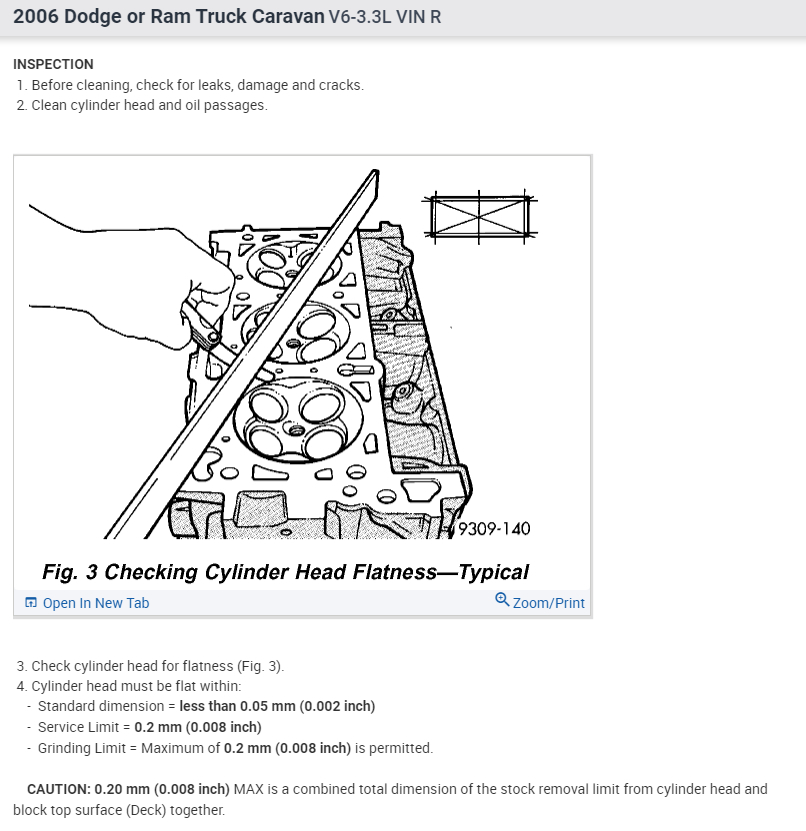 2006 Dodge or Ram Truck Caravan V6-3.3L VIN R

INSPECTION
1. Before cleaning, check for leaks, damage and cracks.
2. Clean cylinder head and oil passages.

9309-140

Fig. 3 Checking Cylinder Head Flatness—Typical

Open In New Tab

Zoom/Print

3. Check cylinder head for flatness (Fig. 3).
4. Cylinder head must be flat within:
- Standard dimension = less than 0.05 mm (0.002 inch)
- Service Limit = 0.2 mm (0.008 inch)
- Grinding Limit = Maximum of 0.2 mm (0.008 inch) is permitted.

CAUTION: 0.20 mm (0.008 inch) MAX is a combined total dimension of the stock removal limit from cylinder head and block top surface (Deck) together.