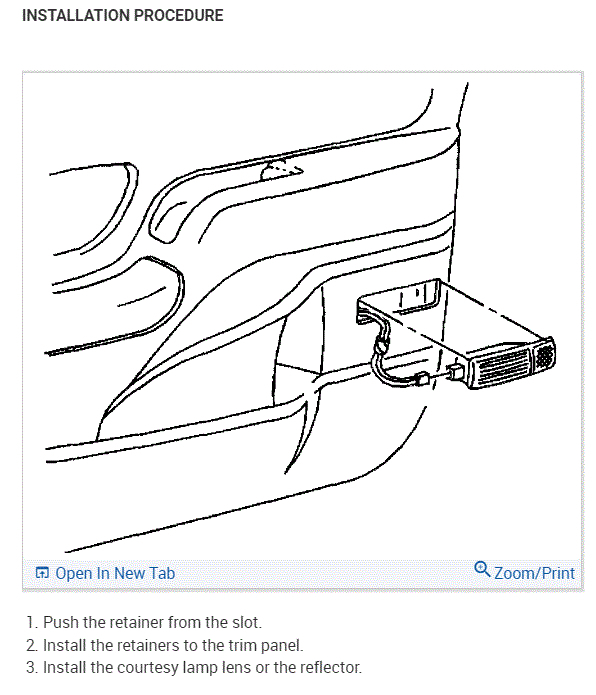 INSTALLATION PROCEDURE

Open In New Tab

Zoom/Print

1. Push the retainer from the slot.
2. Install the retainers to the trim panel.
3. Install the courtesy lamp lens or the reflector.