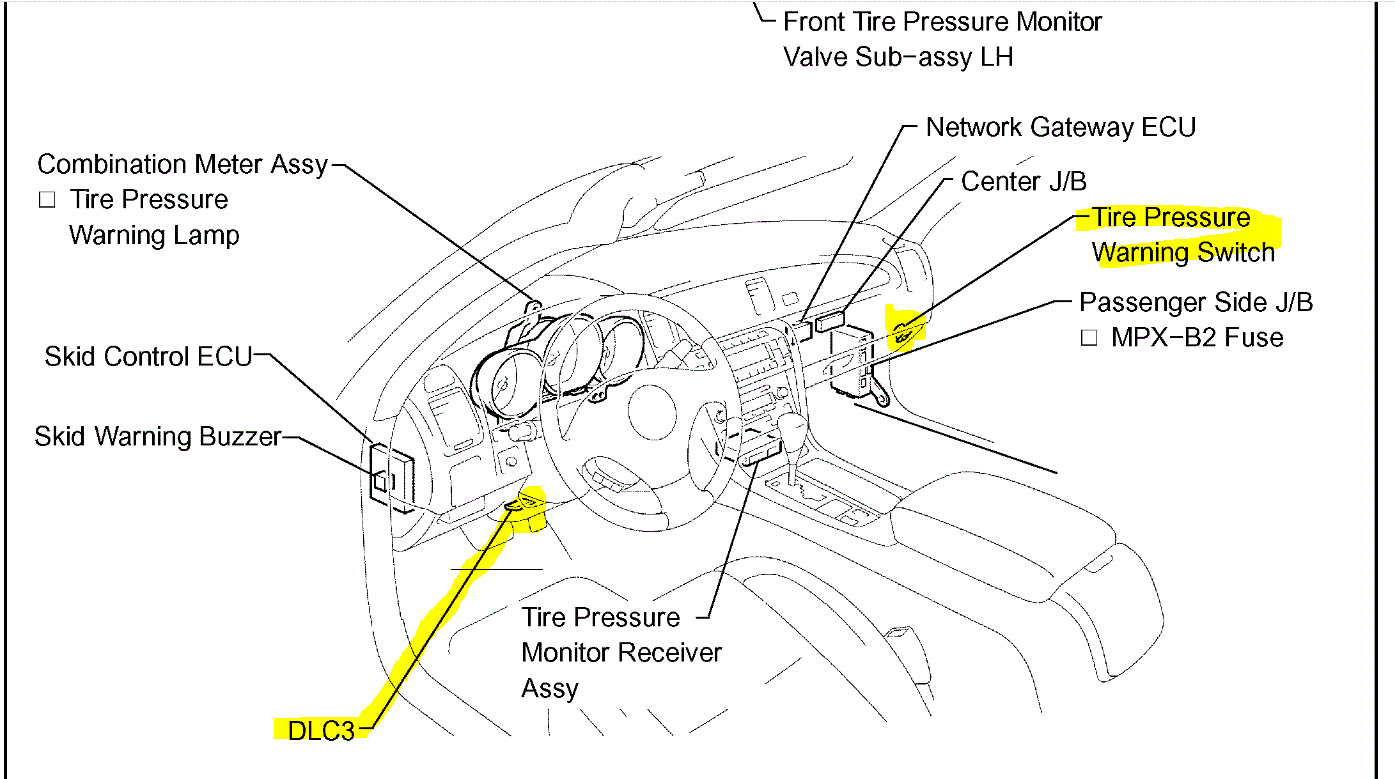 Front Tire Pressure Monitor Valve Sub−assy LH

Network Gateway ECU

Center J/B

Tire Pressure Warning Switch

Passenger Side J/B
□ MPX−B2 Fuse

Combination Meter Assy
□ Tire Pressure Warning Lamp

Skid Control ECU

Skid Warning Buzzer

Tire Pressure Monitor Receiver Assy

DLC3