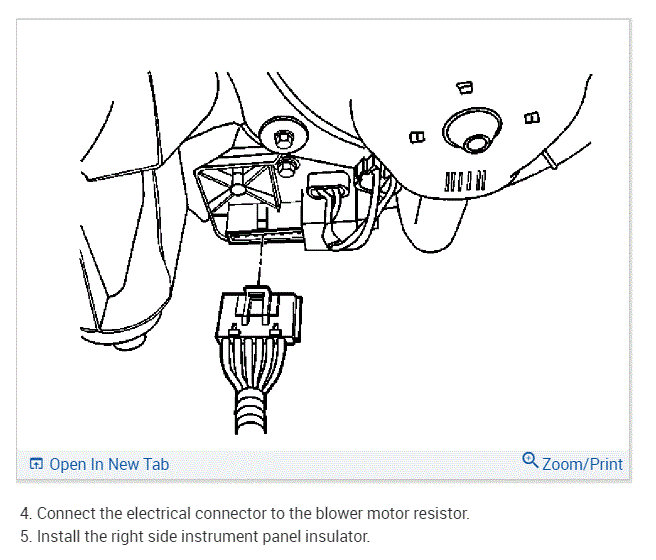 Open In New Tab

Zoom/Print

4. Connect the electrical connector to the blower motor resistor.
5. Install the right side instrument panel insulator.