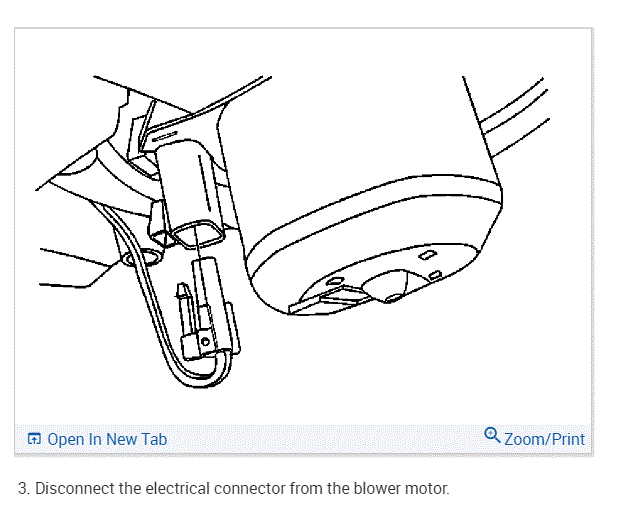 Open In New Tab

Zoom/Print

3. Disconnect the electrical connector from the blower motor.