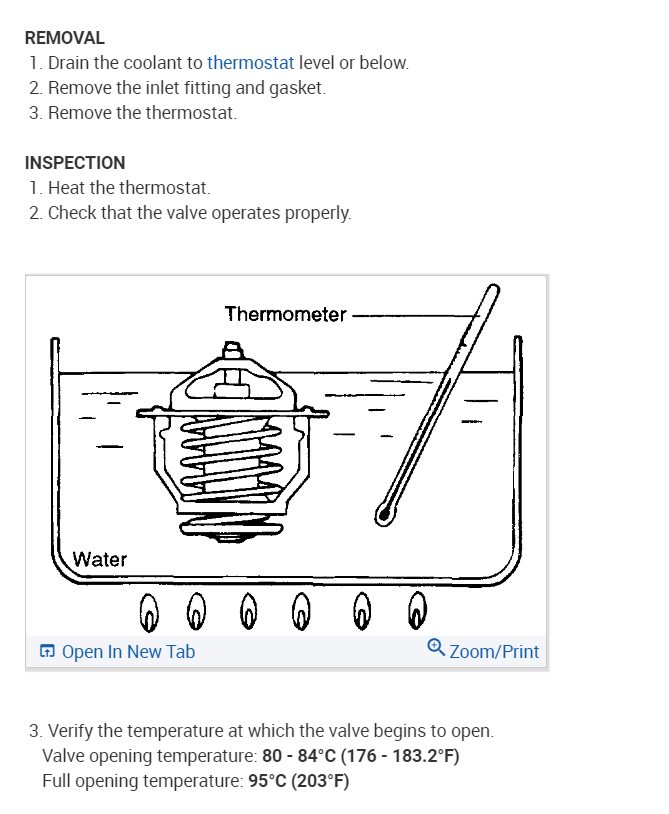 REMOVAL
1. Drain the coolant to thermostat level or below.
2. Remove the inlet fitting and gasket.
3. Remove the thermostat.

INSPECTION
1. Heat the thermostat.
2. Check that the valve operates properly.

Thermometer

Water

Open In New Tab

Zoom/Print

3. Verify the temperature at which the valve begins to open.
Valve opening temperature: 80 - 84°C (176 - 183.2°F)
Full opening temperature: 95°C (203°F)