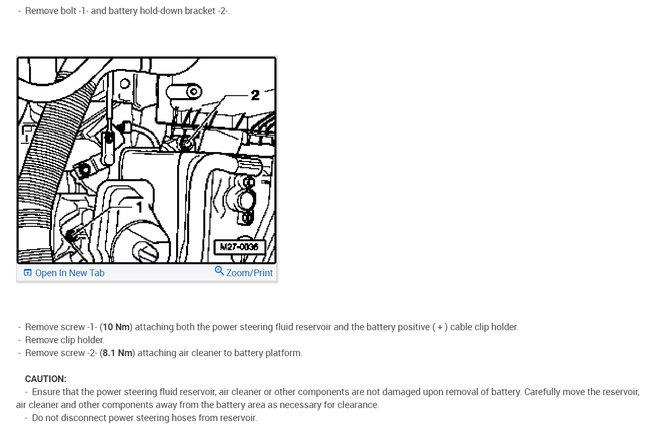 - Remove bolt -1- and battery hold-down bracket -2-.

2
1
M27-0036

Open In New Tab
Zoom/Print

- Remove screw -1- (10 Nm) attaching both the power steering fluid reservoir and the battery positive ( + ) cable clip holder.
- Remove clip holder.
- Remove screw -2- (8.1 Nm) attaching air cleaner to battery platform.

CAUTION:
- Ensure that the power steering fluid reservoir, air cleaner or other components are not damaged upon removal of battery. Carefully move the reservoir, air cleaner and other components away from the battery area as necessary for clearance.
- Do not disconnect power steering hoses from reservoir.