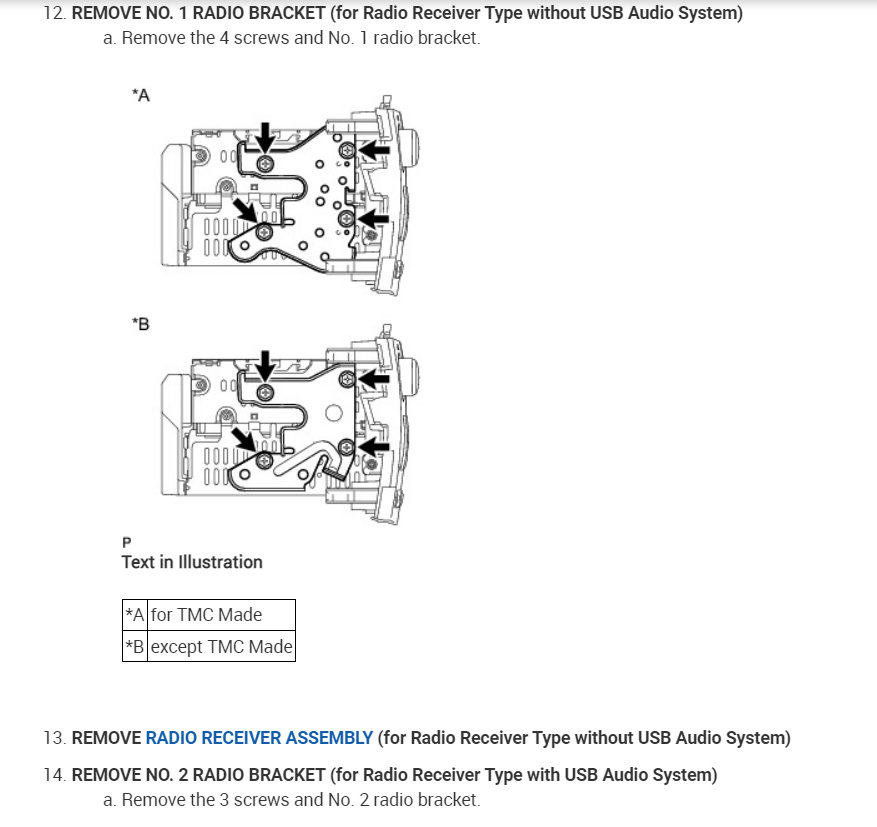 12. REMOVE NO. 1 RADIO BRACKET (for Radio Receiver Type without USB Audio System)

a. Remove the 4 screws and No. 1 radio bracket.

*A

*B

P

Text in Illustration

| *A | for TMC Made |
|---|---|
| *B | except TMC Made |

13. REMOVE RADIO RECEIVER ASSEMBLY (for Radio Receiver Type without USB Audio System)

14. REMOVE NO. 2 RADIO BRACKET (for Radio Receiver Type with USB Audio System)

a. Remove the 3 screws and No. 2 radio bracket.