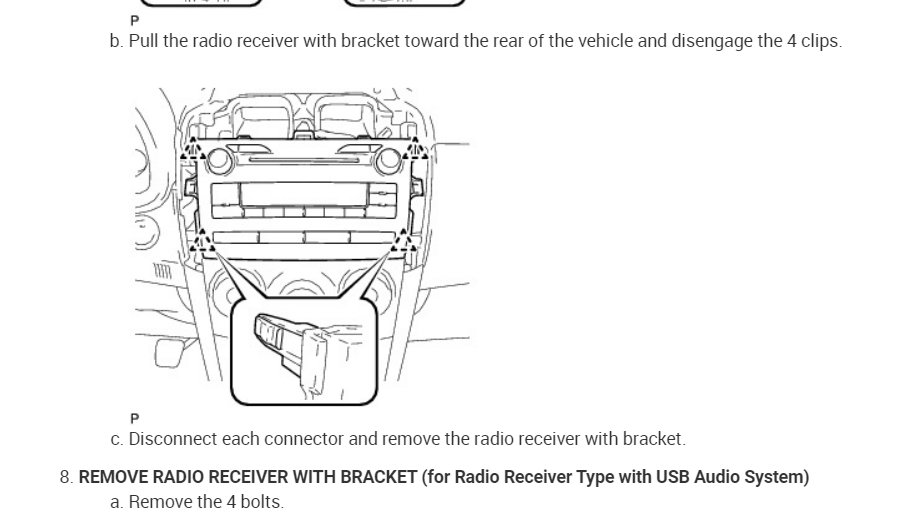 P

b. Pull the radio receiver with bracket toward the rear of the vehicle and disengage the 4 clips.

P

c. Disconnect each connector and remove the radio receiver with bracket.

8. REMOVE RADIO RECEIVER WITH BRACKET (for Radio Receiver Type with USB Audio System)

a. Remove the 4 bolts.