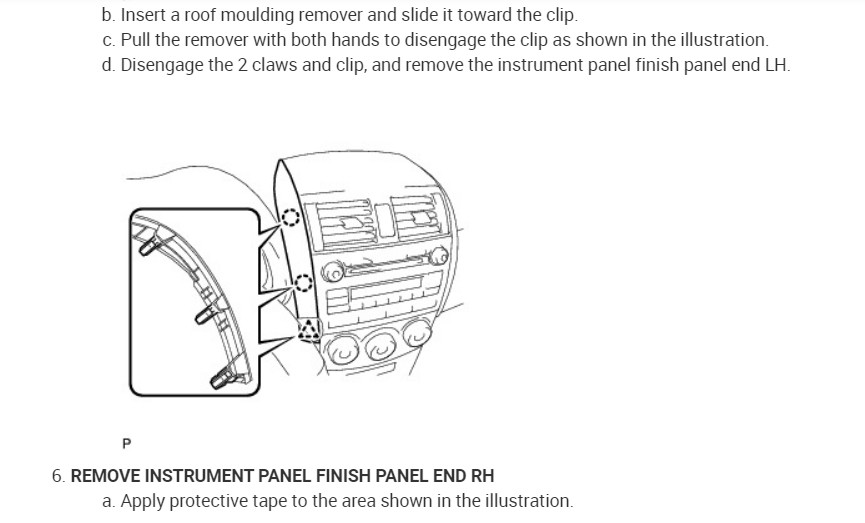 b. Insert a roof moulding remover and slide it toward the clip.
c. Pull the remover with both hands to disengage the clip as shown in the illustration.
d. Disengage the 2 claws and clip, and remove the instrument panel finish panel end LH.

P

6. REMOVE INSTRUMENT PANEL FINISH PANEL END RH
a. Apply protective tape to the area shown in the illustration.