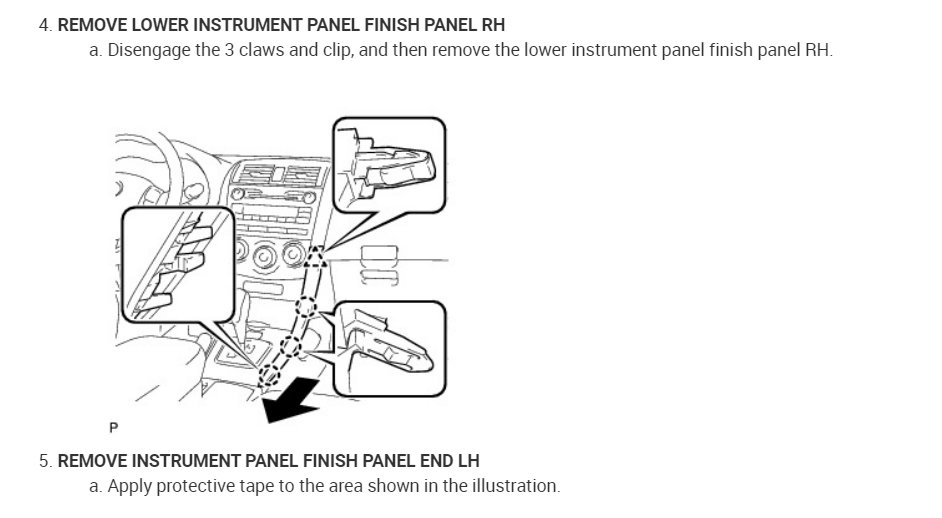 4. REMOVE LOWER INSTRUMENT PANEL FINISH PANEL RH

a. Disengage the 3 claws and clip, and then remove the lower instrument panel finish panel RH.

P

5. REMOVE INSTRUMENT PANEL FINISH PANEL END LH

a. Apply protective tape to the area shown in the illustration.