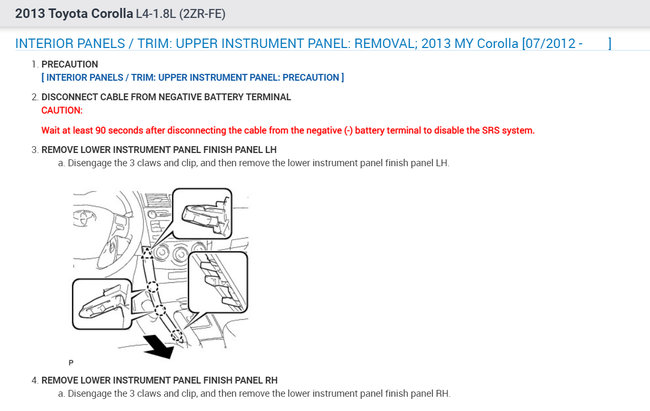 2013 Toyota Corolla L4-1.8L (2ZR-FE)

INTERIOR PANELS / TRIM: UPPER INSTRUMENT PANEL: REMOVAL; 2013 MY Corolla [07/2012 - ]

1. PRECAUTION
[ INTERIOR PANELS / TRIM: UPPER INSTRUMENT PANEL: PRECAUTION ]

2. DISCONNECT CABLE FROM NEGATIVE BATTERY TERMINAL
CAUTION:

Wait at least 90 seconds after disconnecting the cable from the negative (-) battery terminal to disable the SRS system.

3. REMOVE LOWER INSTRUMENT PANEL FINISH PANEL LH
a. Disengage the 3 claws and clip, and then remove the lower instrument panel finish panel LH.

P

4. REMOVE LOWER INSTRUMENT PANEL FINISH PANEL RH
a. Disengage the 3 claws and clip, and then remove the lower instrument panel finish panel RH.