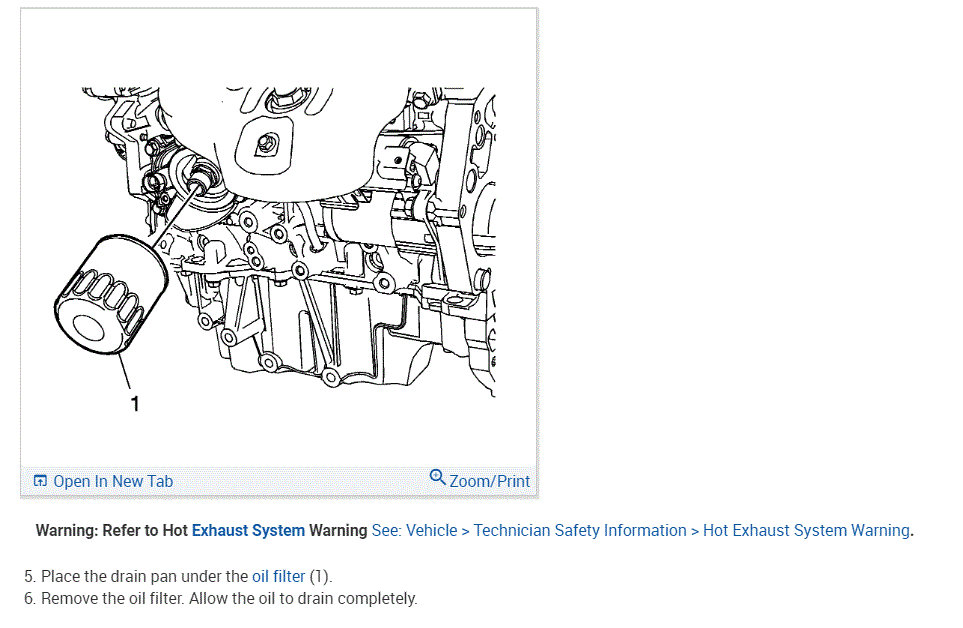 1

Open In New Tab

Zoom/Print

Warning: Refer to Hot Exhaust System Warning See: Vehicle > Technician Safety Information > Hot Exhaust System Warning.

5. Place the drain pan under the oil filter (1).
6. Remove the oil filter. Allow the oil to drain completely.