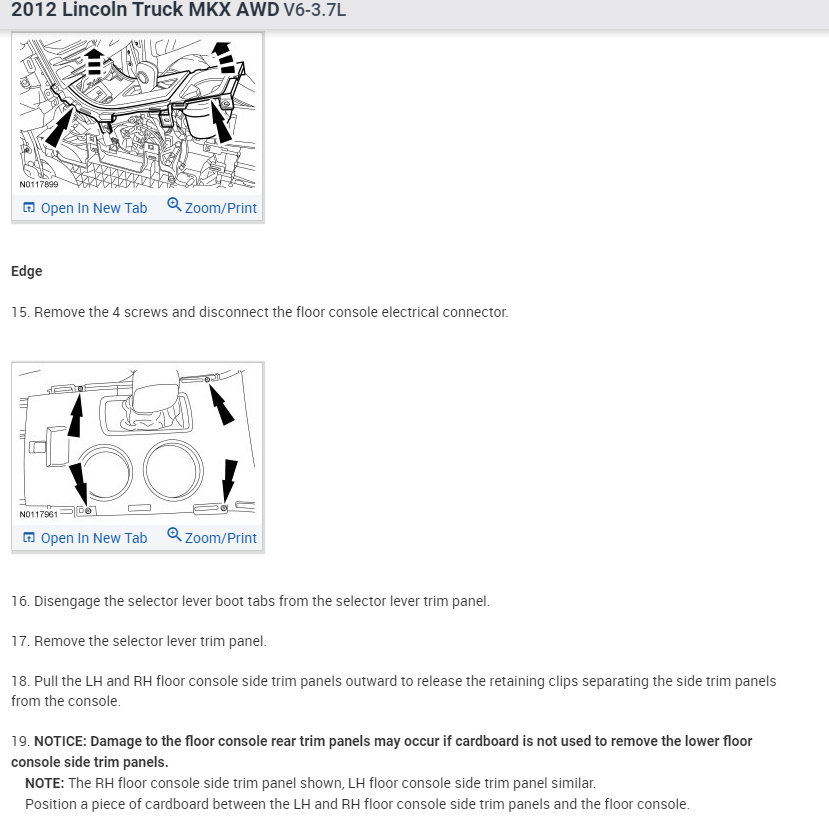 2012 Lincoln Truck MKX AWD V6-3.7L

N0117899

Open In New Tab Zoom/Print

Edge

15. Remove the 4 screws and disconnect the floor console electrical connector.

N0117961

Open In New Tab Zoom/Print

16. Disengage the selector lever boot tabs from the selector lever trim panel.

17. Remove the selector lever trim panel.

18. Pull the LH and RH floor console side trim panels outward to release the retaining clips separating the side trim panels from the console.

19. NOTICE: Damage to the floor console rear trim panels may occur if cardboard is not used to remove the lower floor console side trim panels.

NOTE: The RH floor console side trim panel shown, LH floor console side trim panel similar.

Position a piece of cardboard between the LH and RH floor console side trim panels and the floor console.