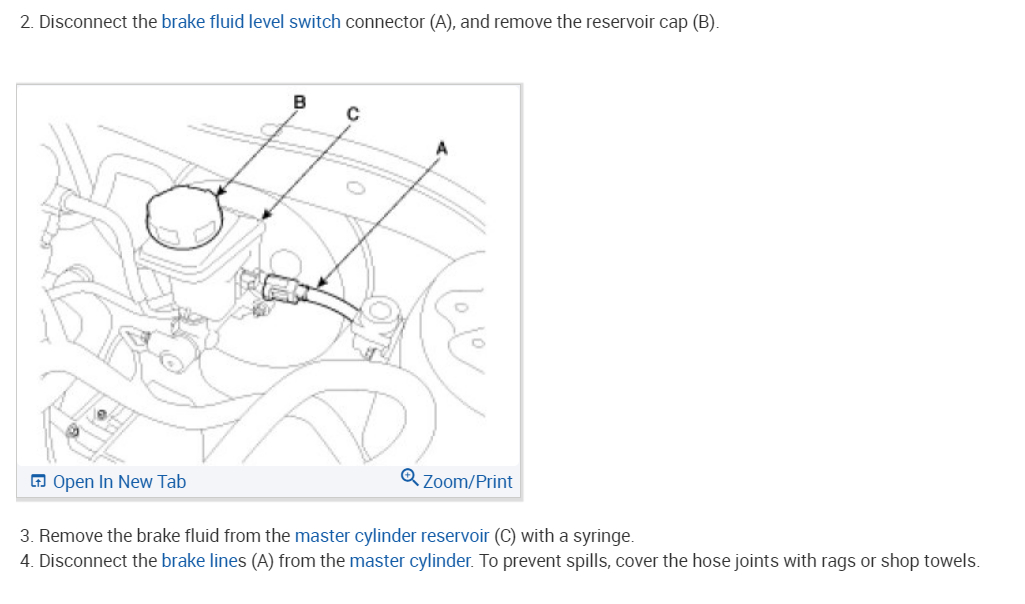 2. Disconnect the brake fluid level switch connector (A), and remove the reservoir cap (B).

B
C
A

Open In New Tab
Zoom/Print

3. Remove the brake fluid from the master cylinder reservoir (C) with a syringe.
4. Disconnect the brake lines (A) from the master cylinder. To prevent spills, cover the hose joints with rags or shop towels.