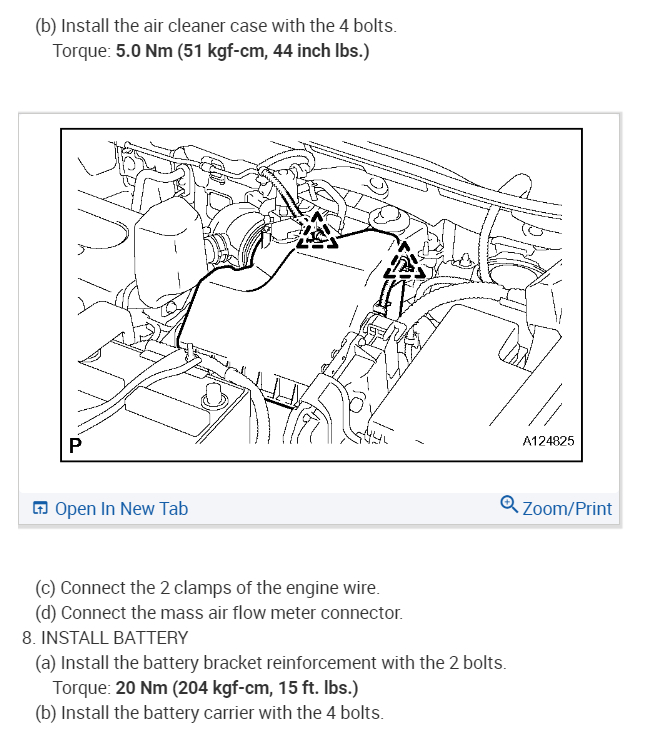 (b) Install the air cleaner case with the 4 bolts.
Torque: 5.0 Nm (51 kgf-cm, 44 inch lbs.)

P

A124825

Open In New Tab

Zoom/Print

(c) Connect the 2 clamps of the engine wire.
(d) Connect the mass air flow meter connector.
8. INSTALL BATTERY
(a) Install the battery bracket reinforcement with the 2 bolts.
Torque: 20 Nm (204 kgf-cm, 15 ft. lbs.)
(b) Install the battery carrier with the 4 bolts.