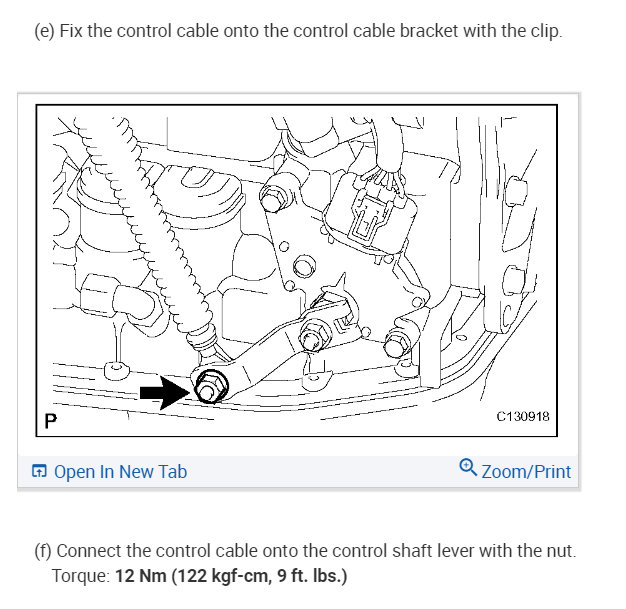 (e) Fix the control cable onto the control cable bracket with the clip.

P

C130918

Open In New Tab

Zoom/Print

(f) Connect the control cable onto the control shaft lever with the nut.
Torque: 12 Nm (122 kgf-cm, 9 ft. lbs.)