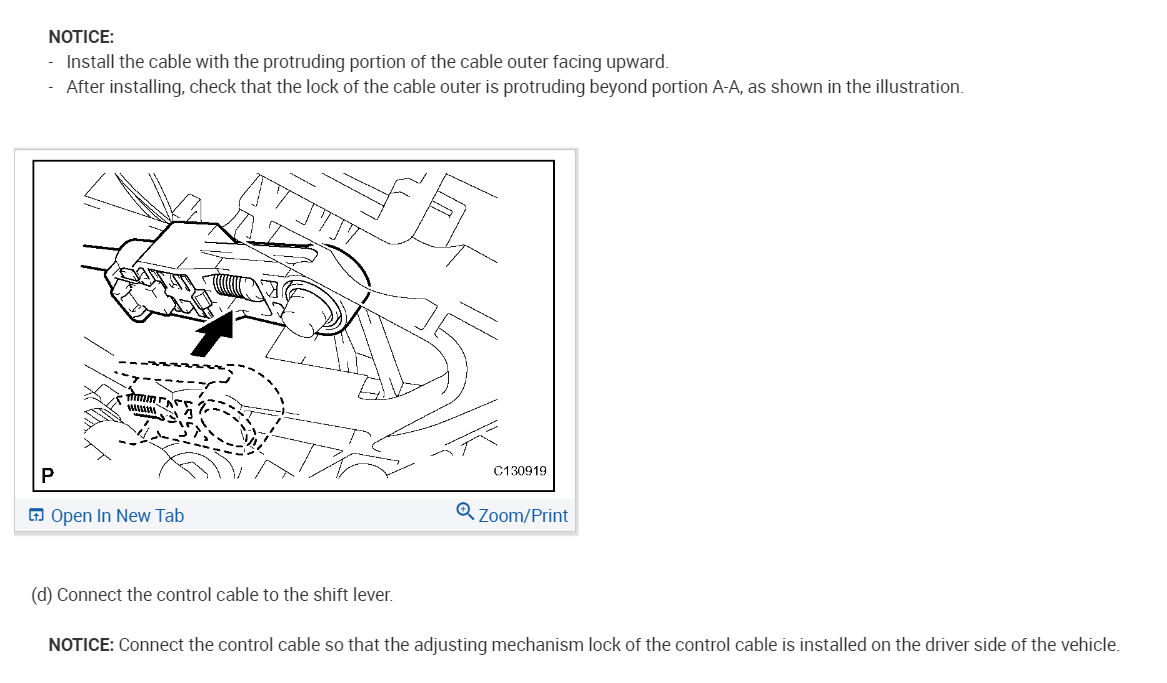 NOTICE:
- Install the cable with the protruding portion of the cable outer facing upward.
- After installing, check that the lock of the cable outer is protruding beyond portion A-A, as shown in the illustration.

P

C130919

Open In New Tab

Zoom/Print

(d) Connect the control cable to the shift lever.

NOTICE: Connect the control cable so that the adjusting mechanism lock of the control cable is installed on the driver side of the vehicle.