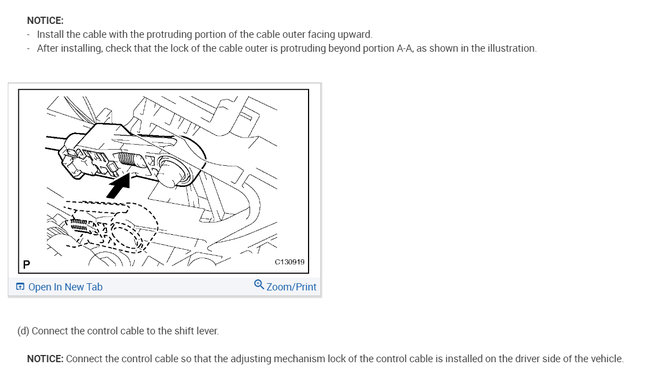 NOTICE:
- Install the cable with the protruding portion of the cable outer facing upward.
- After installing, check that the lock of the cable outer is protruding beyond portion A-A, as shown in the illustration.

P

C130919

Open In New Tab

Zoom/Print

(d) Connect the control cable to the shift lever.

NOTICE: Connect the control cable so that the adjusting mechanism lock of the control cable is installed on the driver side of the vehicle.