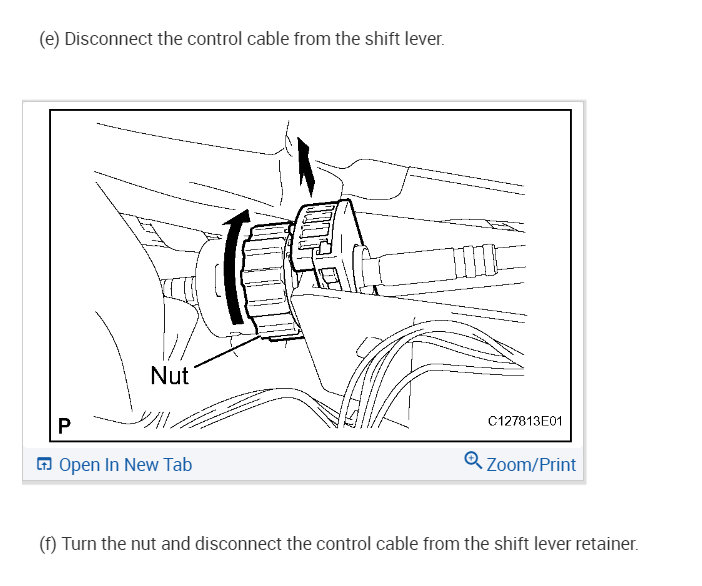 (e) Disconnect the control cable from the shift lever.

Nut

P

C127813E01

Open In New Tab

Zoom/Print

(f) Turn the nut and disconnect the control cable from the shift lever retainer.