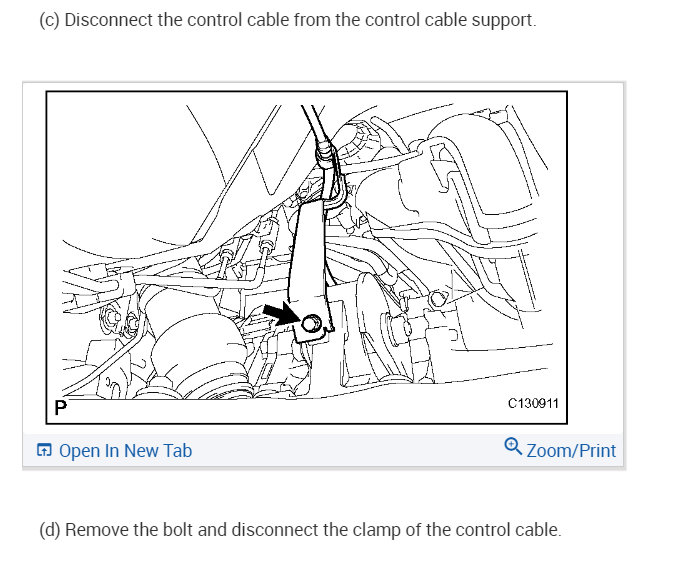 (c) Disconnect the control cable from the control cable support.

P

C130911

Open In New Tab

Zoom/Print

(d) Remove the bolt and disconnect the clamp of the control cable.