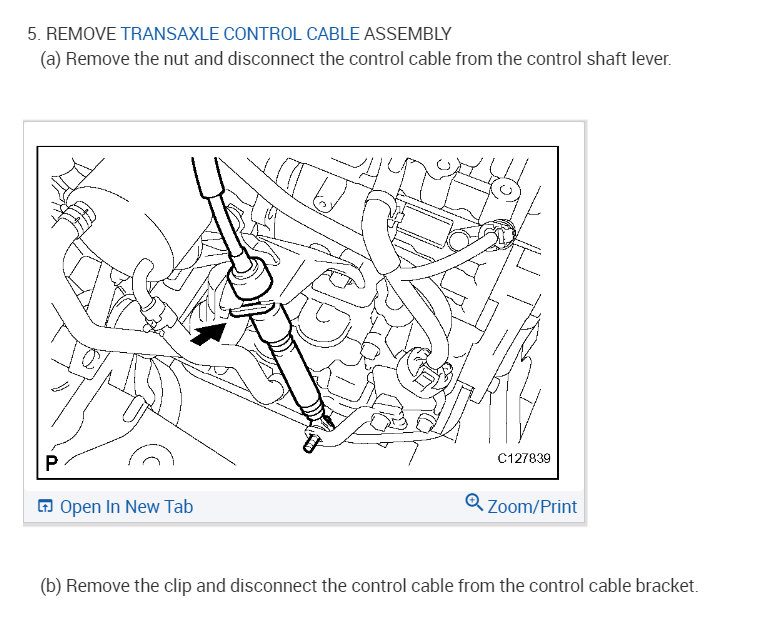 5. REMOVE TRANSAXLE CONTROL CABLE ASSEMBLY
(a) Remove the nut and disconnect the control cable from the control shaft lever.

P

C127839

Open In New Tab

Zoom/Print

(b) Remove the clip and disconnect the control cable from the control cable bracket.