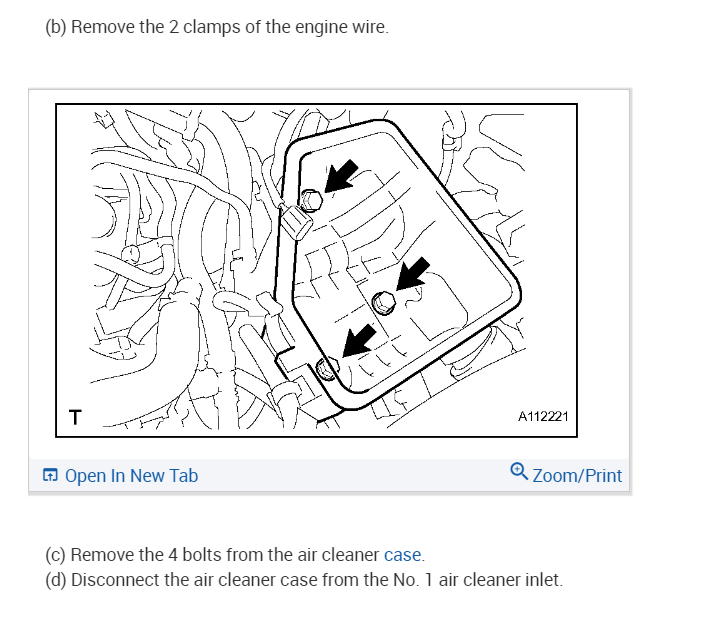 (b) Remove the 2 clamps of the engine wire.

T

A112221

Open In New Tab

Zoom/Print

(c) Remove the 4 bolts from the air cleaner case.
(d) Disconnect the air cleaner case from the No. 1 air cleaner inlet.