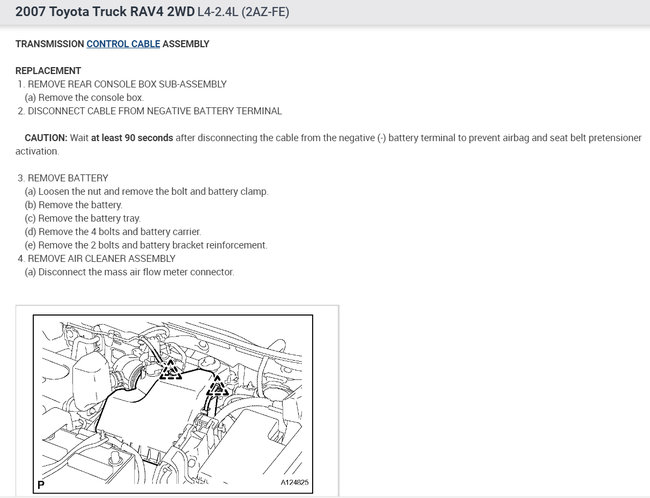 2007 Toyota Truck RAV4 2WD L4-2.4L (2AZ-FE)

TRANSMISSION CONTROL CABLE ASSEMBLY

REPLACEMENT
1. REMOVE REAR CONSOLE BOX SUB-ASSEMBLY
(a) Remove the console box.
2. DISCONNECT CABLE FROM NEGATIVE BATTERY TERMINAL

CAUTION: Wait at least 90 seconds after disconnecting the cable from the negative (-) battery terminal to prevent airbag and seat belt pretensioner activation.

3. REMOVE BATTERY
(a) Loosen the nut and remove the bolt and battery clamp.
(b) Remove the battery.
(c) Remove the battery tray.
(d) Remove the 4 bolts and battery carrier.
(e) Remove the 2 bolts and battery bracket reinforcement.
4. REMOVE AIR CLEANER ASSEMBLY
(a) Disconnect the mass air flow meter connector.

P
A124825