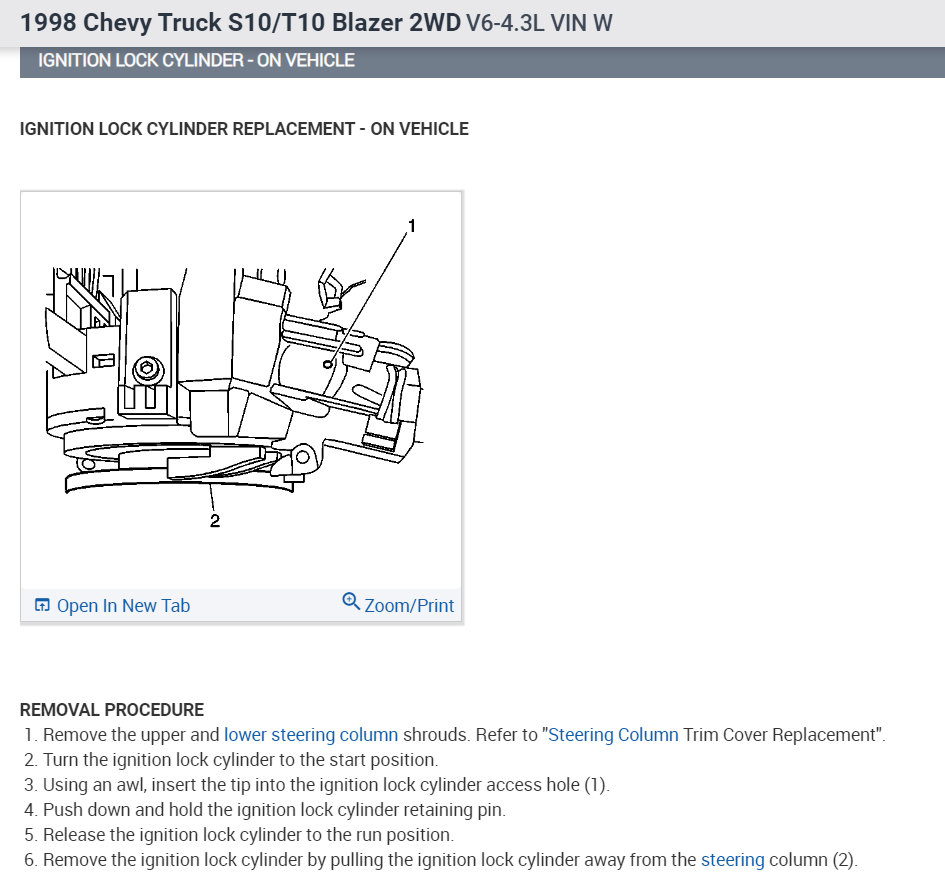 1998 Chevy Truck S10/T10 Blazer 2WD V6-4.3L VIN W

IGNITION LOCK CYLINDER - ON VEHICLE

IGNITION LOCK CYLINDER REPLACEMENT - ON VEHICLE

1

2

Open In New Tab

Zoom/Print

REMOVAL PROCEDURE

1. Remove the upper and lower steering column shrouds. Refer to "Steering Column Trim Cover Replacement".
2. Turn the ignition lock cylinder to the start position.
3. Using an awl, insert the tip into the ignition lock cylinder access hole (1).
4. Push down and hold the ignition lock cylinder retaining pin.
5. Release the ignition lock cylinder to the run position.
6. Remove the ignition lock cylinder by pulling the ignition lock cylinder away from the steering column (2).