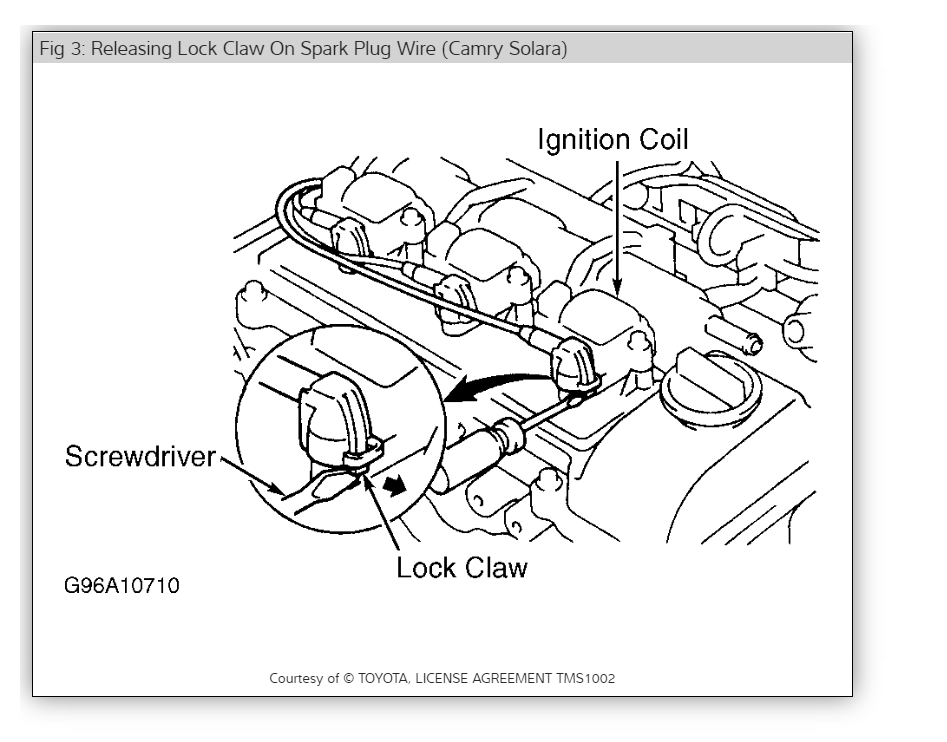 Fig 3: Releasing Lock Claw On Spark Plug Wire (Camry Solara)

Ignition Coil

Screwdriver

Lock Claw

G96A10710

Courtesy of © TOYOTA, LICENSE AGREEMENT TMS1002