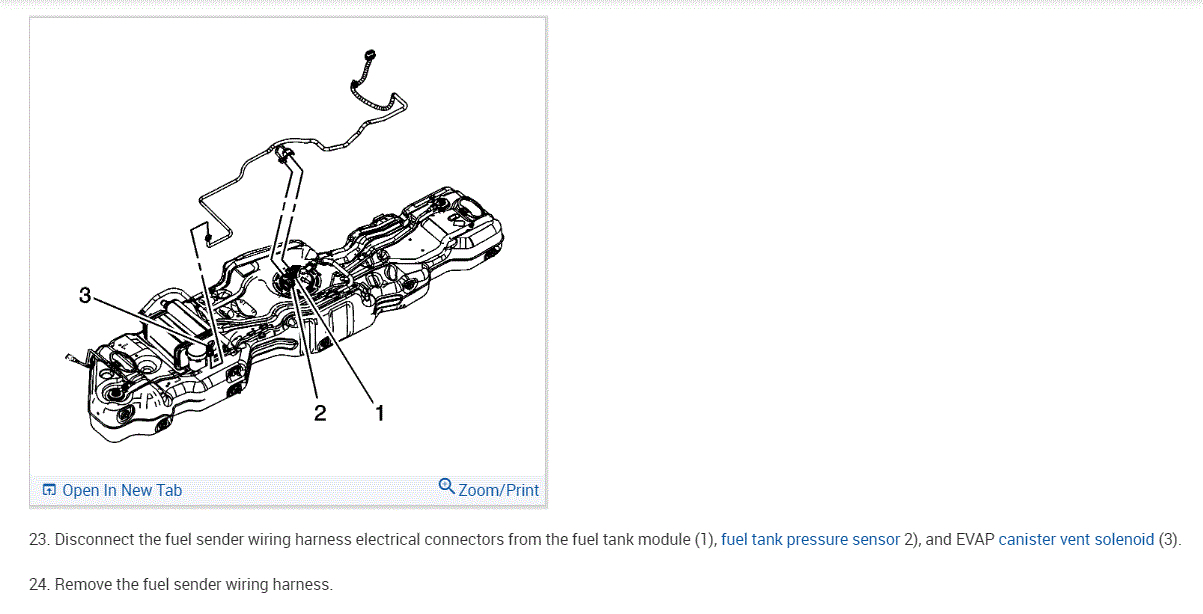 3

2 1

Open In New Tab

Zoom/Print

23. Disconnect the fuel sender wiring harness electrical connectors from the fuel tank module (1), fuel tank pressure sensor 2), and EVAP canister vent solenoid (3).

24. Remove the fuel sender wiring harness.