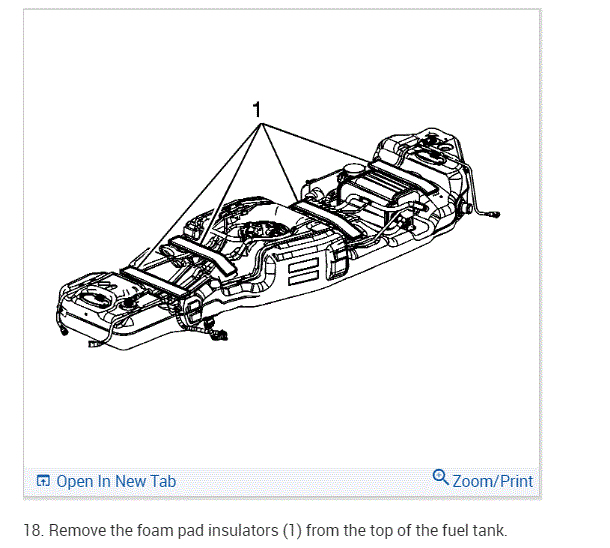 1

Open In New Tab

Zoom/Print

18. Remove the foam pad insulators (1) from the top of the fuel tank.