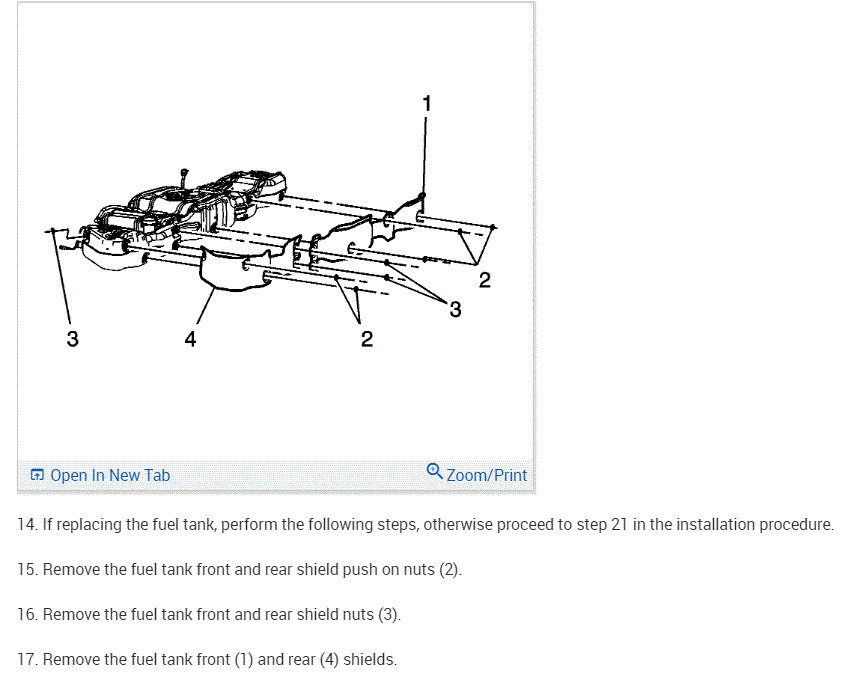 1
2
3
3
4
2

Open In New Tab
Zoom/Print

14. If replacing the fuel tank, perform the following steps, otherwise proceed to step 21 in the installation procedure.

15. Remove the fuel tank front and rear shield push on nuts (2).

16. Remove the fuel tank front and rear shield nuts (3).

17. Remove the fuel tank front (1) and rear (4) shields.