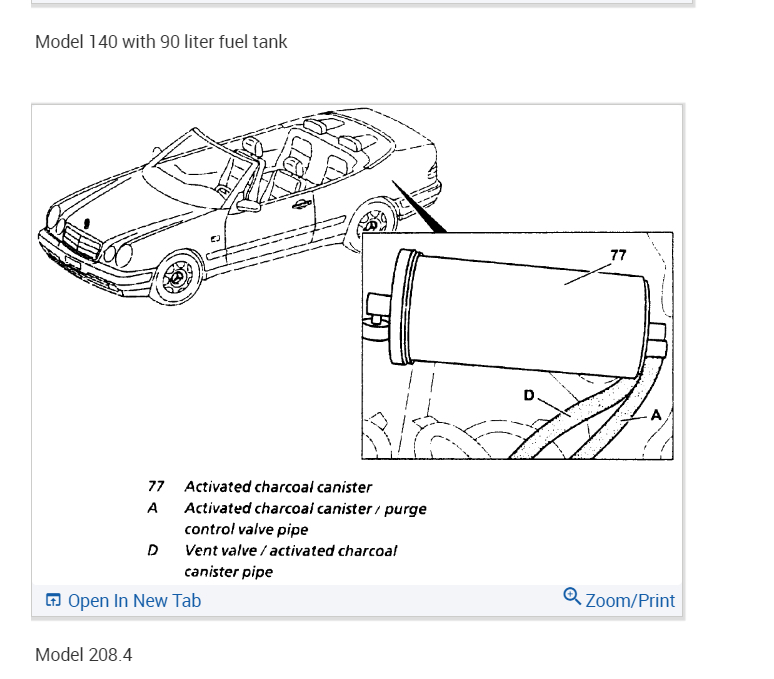 Model 140 with 90 liter fuel tank

77

D

A

77 Activated charcoal canister
A Activated charcoal canister / purge control valve pipe
D Vent valve / activated charcoal canister pipe

Open In New Tab

Zoom/Print

Model 208.4