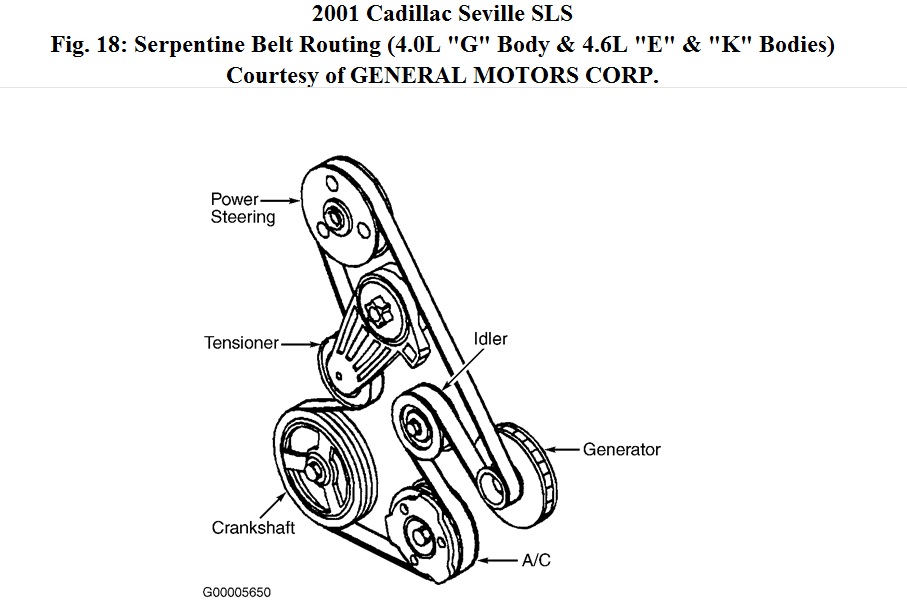 2001 Cadillac Seville SLS
Fig. 18: Serpentine Belt Routing (4.0L "G" Body & 4.6L "E" & "K" Bodies)
Courtesy of GENERAL MOTORS CORP.

Power Steering

Tensioner

Idler

Generator

Crankshaft

A/C

G00005650