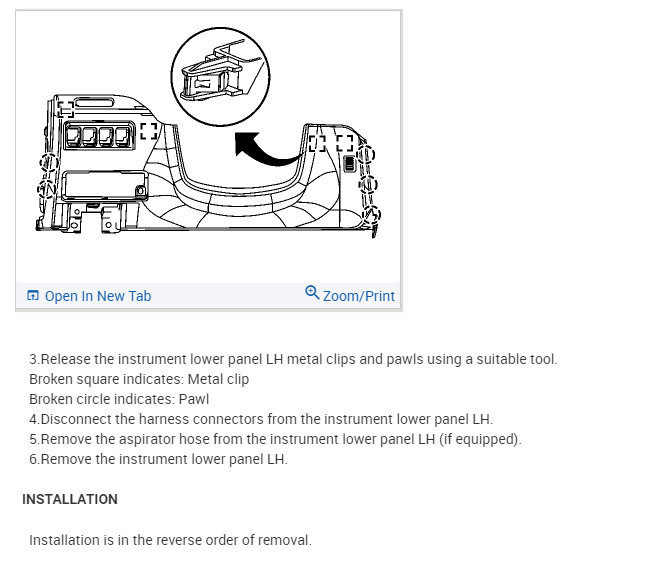 Open In New Tab
Zoom/Print

3.Release the instrument lower panel LH metal clips and pawls using a suitable tool.
Broken square indicates: Metal clip
Broken circle indicates: Pawl
4.Disconnect the harness connectors from the instrument lower panel LH.
5.Remove the aspirator hose from the instrument lower panel LH (if equipped).
6.Remove the instrument lower panel LH.

INSTALLATION

Installation is in the reverse order of removal.