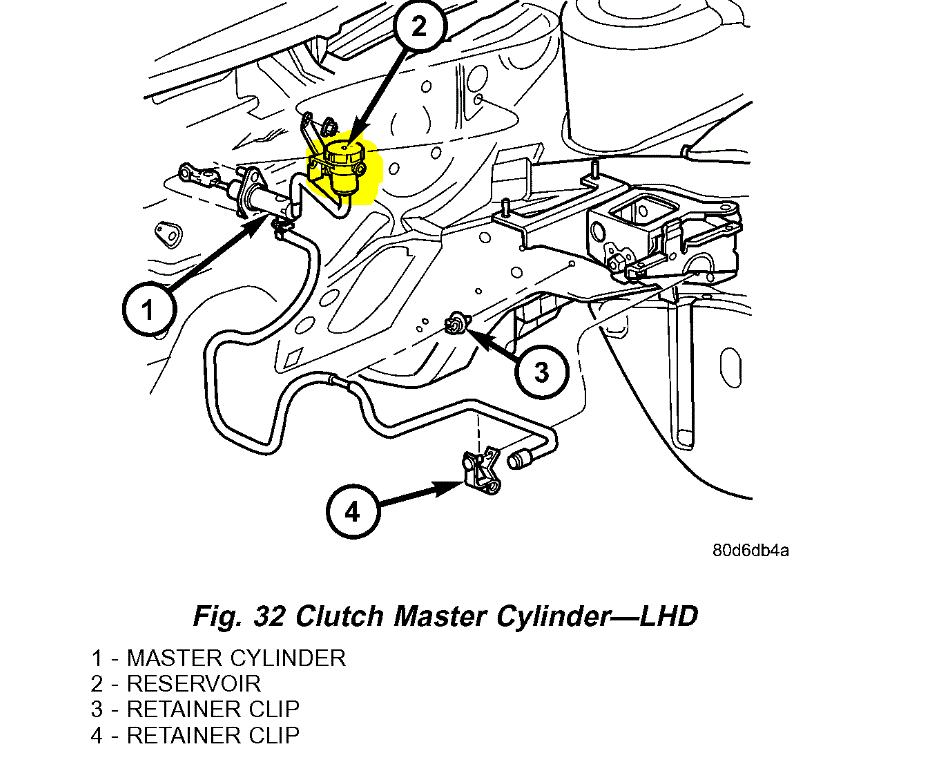 2

1

3

4

80d6db4a

Fig. 32 Clutch Master Cylinder—LHD

1 - MASTER CYLINDER
2 - RESERVOIR
3 - RETAINER CLIP
4 - RETAINER CLIP