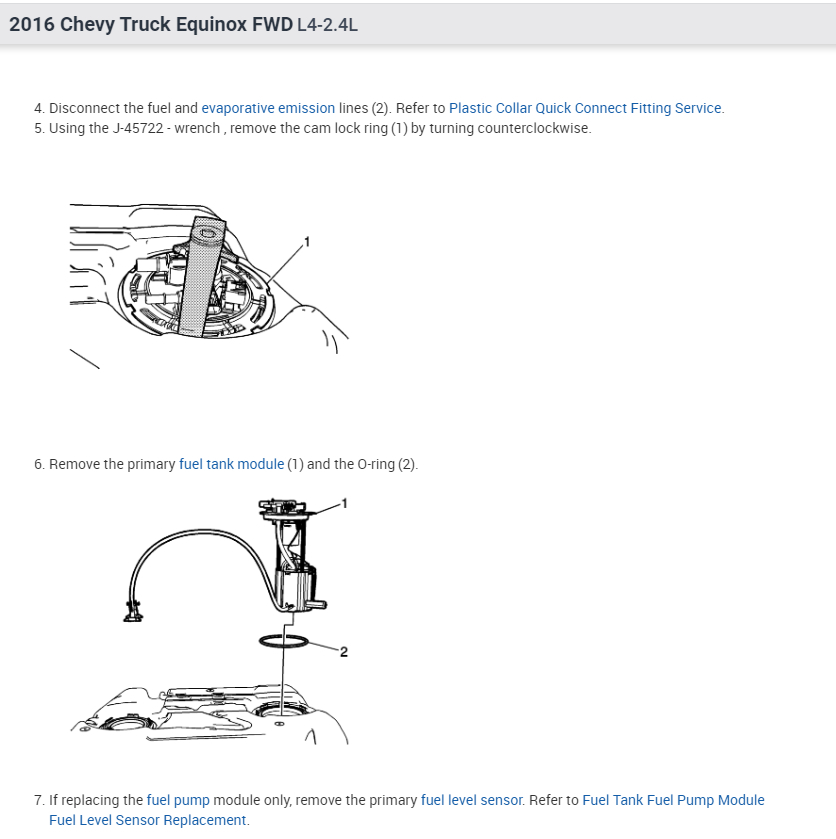 2016 Chevy Truck Equinox FWD L4-2.4L

4. Disconnect the fuel and evaporative emission lines (2). Refer to Plastic Collar Quick Connect Fitting Service.
5. Using the J-45722 - wrench , remove the cam lock ring (1) by turning counterclockwise.

1

6. Remove the primary fuel tank module (1) and the O-ring (2).

1

2

7. If replacing the fuel pump module only, remove the primary fuel level sensor. Refer to Fuel Tank Fuel Pump Module Fuel Level Sensor Replacement.