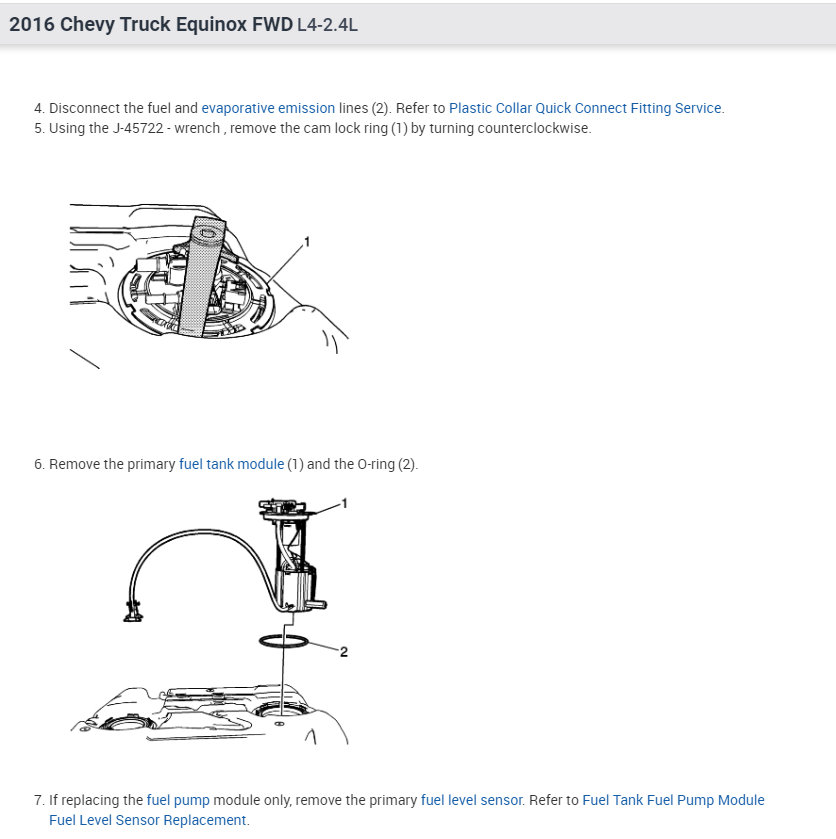 2016 Chevy Truck Equinox FWD L4-2.4L

4. Disconnect the fuel and evaporative emission lines (2). Refer to Plastic Collar Quick Connect Fitting Service.
5. Using the J-45722 - wrench , remove the cam lock ring (1) by turning counterclockwise.

1

6. Remove the primary fuel tank module (1) and the O-ring (2).

1

2

7. If replacing the fuel pump module only, remove the primary fuel level sensor. Refer to Fuel Tank Fuel Pump Module Fuel Level Sensor Replacement.