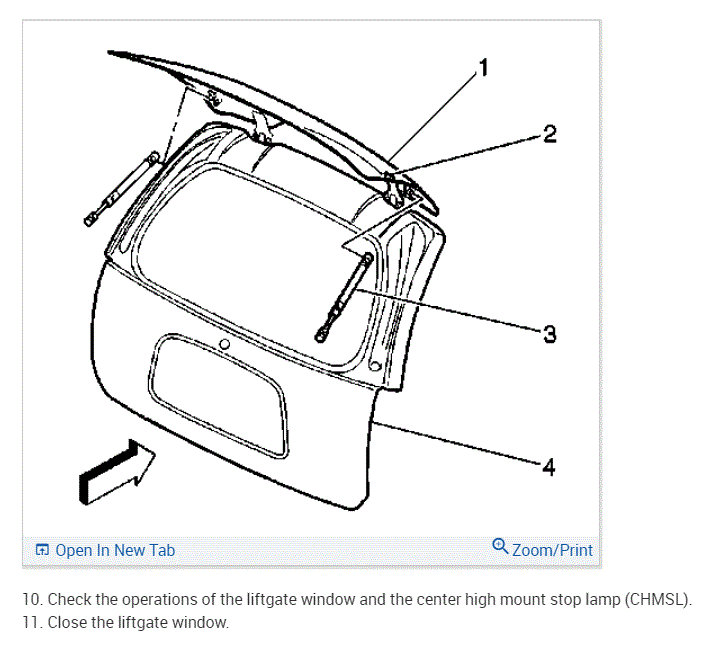 1
2
3
4

Open In New Tab
Zoom/Print

10. Check the operations of the liftgate window and the center high mount stop lamp (CHMSL).
11. Close the liftgate window.