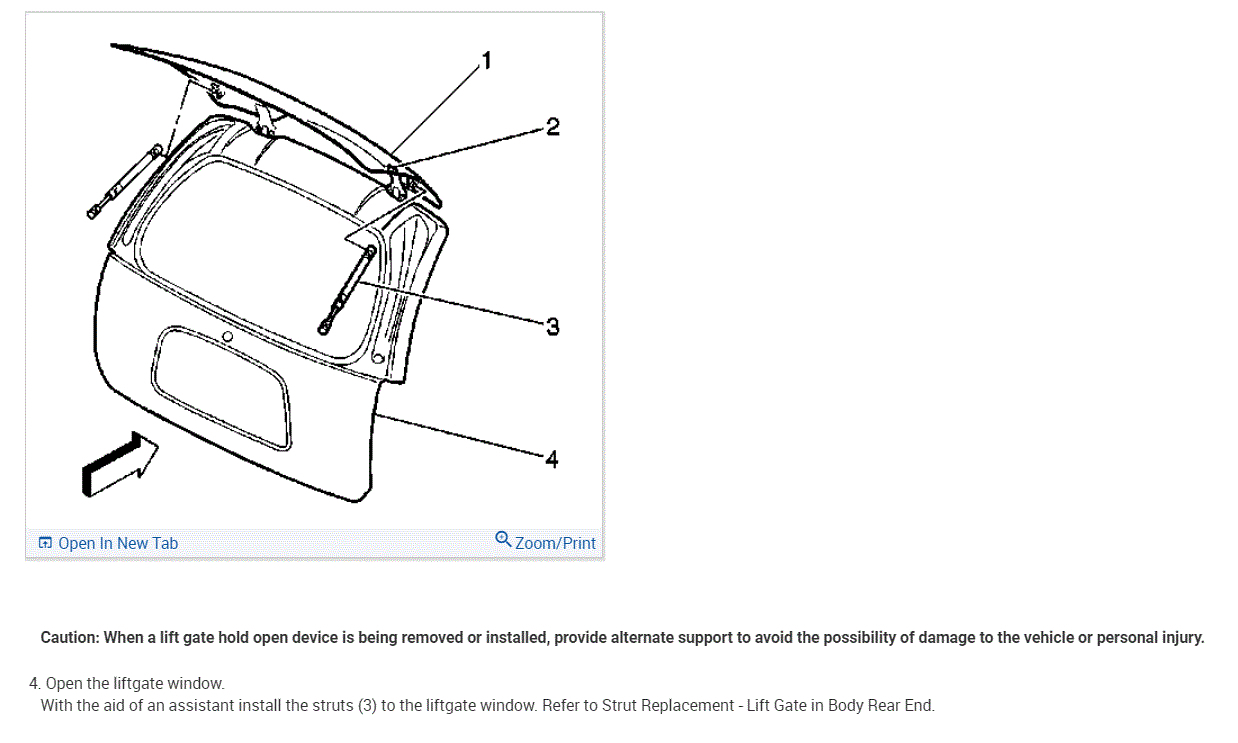 1

2

3

4

Open In New Tab

Zoom/Print

Caution: When a lift gate hold open device is being removed or installed, provide alternate support to avoid the possibility of damage to the vehicle or personal injury.

4. Open the liftgate window.
With the aid of an assistant install the struts (3) to the liftgate window. Refer to Strut Replacement - Lift Gate in Body Rear End.