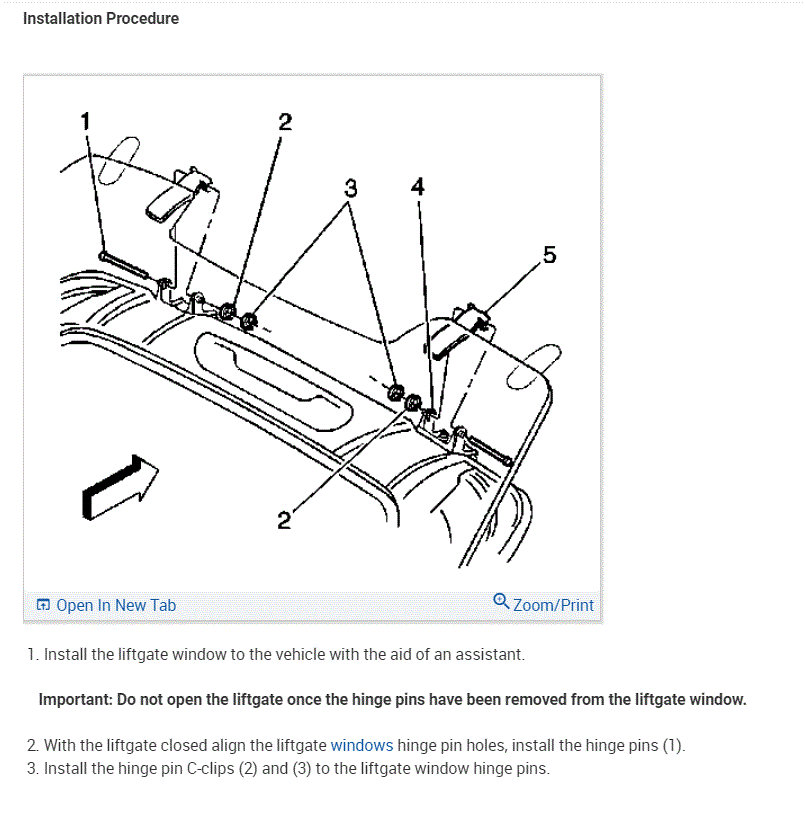 Installation Procedure

1

2

3

4

5

2

Open In New Tab

Zoom/Print

1. Install the liftgate window to the vehicle with the aid of an assistant.

Important: Do not open the liftgate once the hinge pins have been removed from the liftgate window.

2. With the liftgate closed align the liftgate windows hinge pin holes, install the hinge pins (1).
3. Install the hinge pin C-clips (2) and (3) to the liftgate window hinge pins.