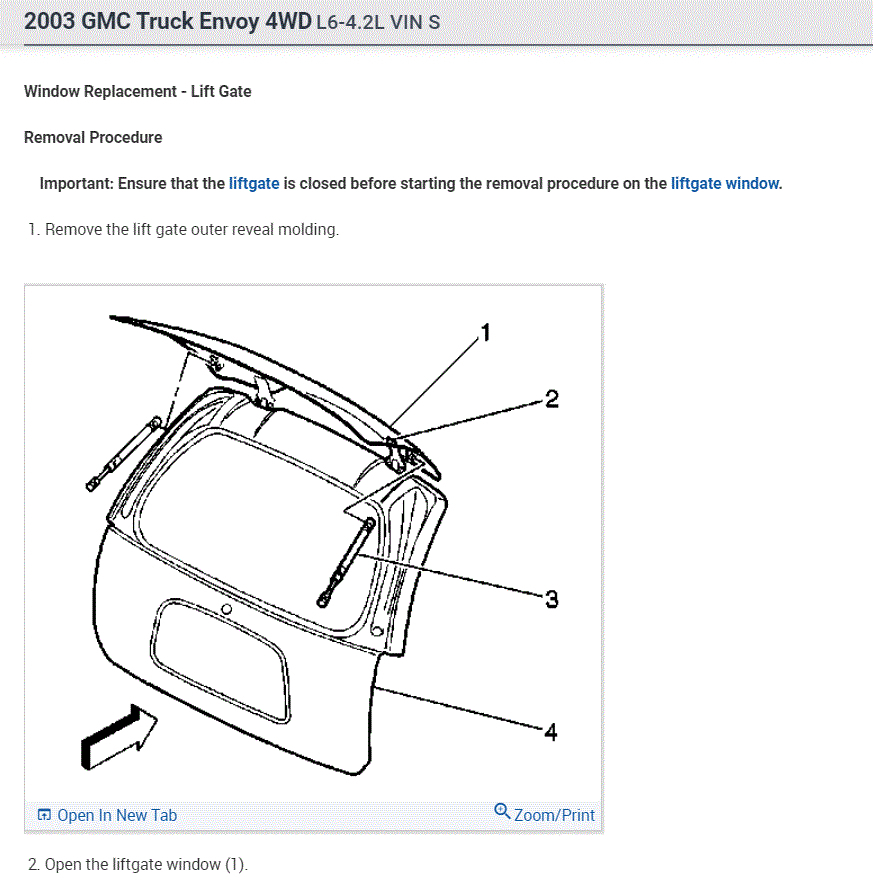 2003 GMC Truck Envoy 4WD L6-4.2L VIN S

Window Replacement - Lift Gate

Removal Procedure

Important: Ensure that the liftgate is closed before starting the removal procedure on the liftgate window.

1. Remove the lift gate outer reveal molding.

1

2

3

4

Open In New Tab

Zoom/Print

2. Open the liftgate window (1).